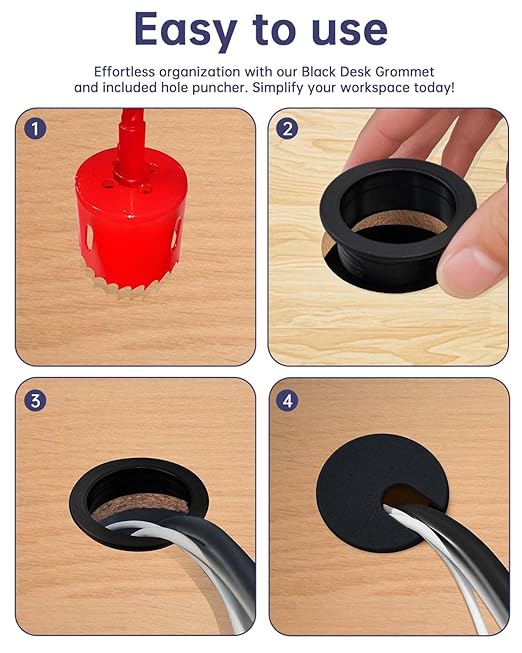 Easy to use

Effortless organization with our Black Desk Grommet and included hole puncher. Simplify your workspace today!

1

2

3

4