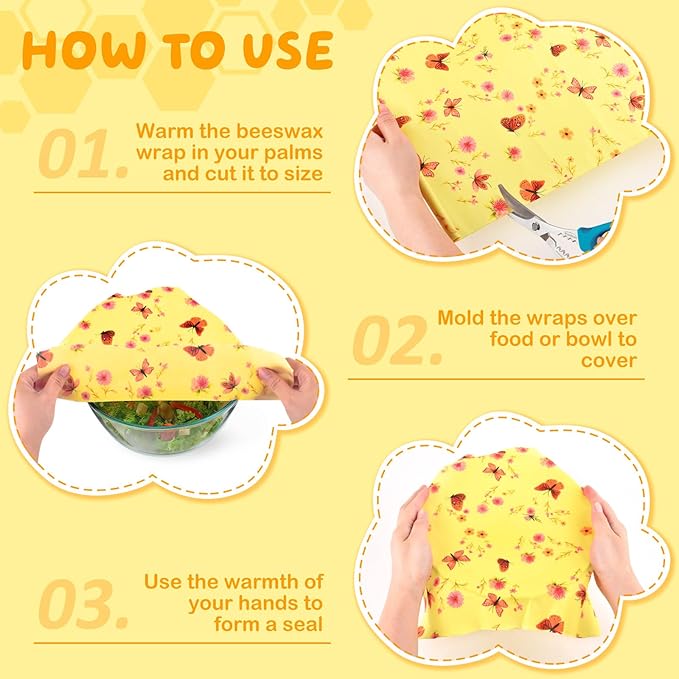 HOW TO USE

01. Warm the beeswax wrap in your palms and cut it to size

02. Mold the wraps over food or bowl to cover

03. Use the warmth of your hands to form a seal