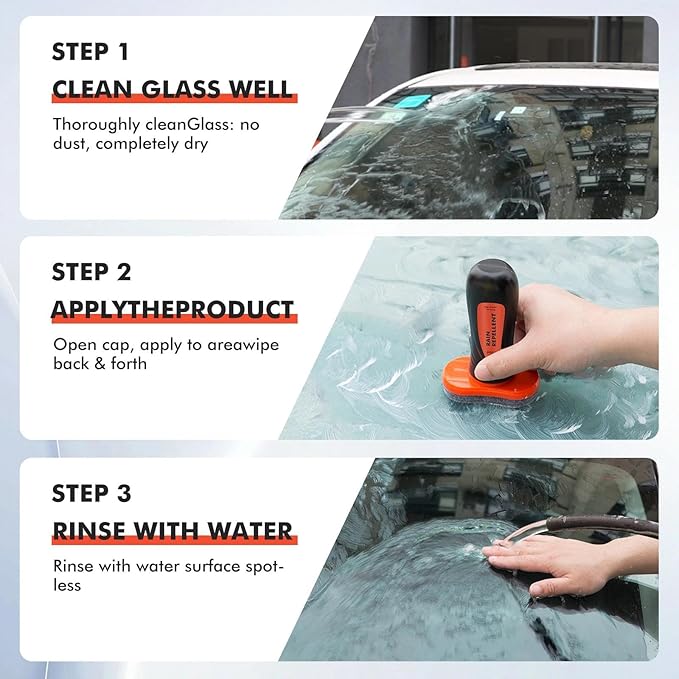 STEP 1

CLEAN GLASS WELL

Thoroughly cleanGlass: no dust, completely dry

STEP 2

APPLYTHEPRODUCT

Open cap, apply to areawipe back & forth

RAIN REPELLENT

STEP 3

RINSE WITH WATER

Rinse with water surface spotless