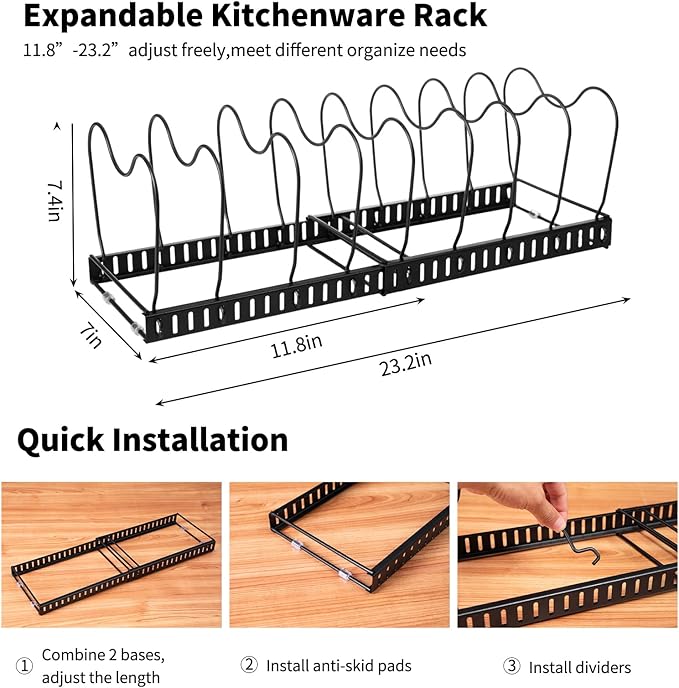 Expandable Kitchenware Rack

11.8” -23.2” adjust freely,meet different organize needs

7.4in

7in

11.8in

23.2in

Quick Installation

① Combine 2 bases, adjust the length

② Install anti-skid pads

③ Install dividers