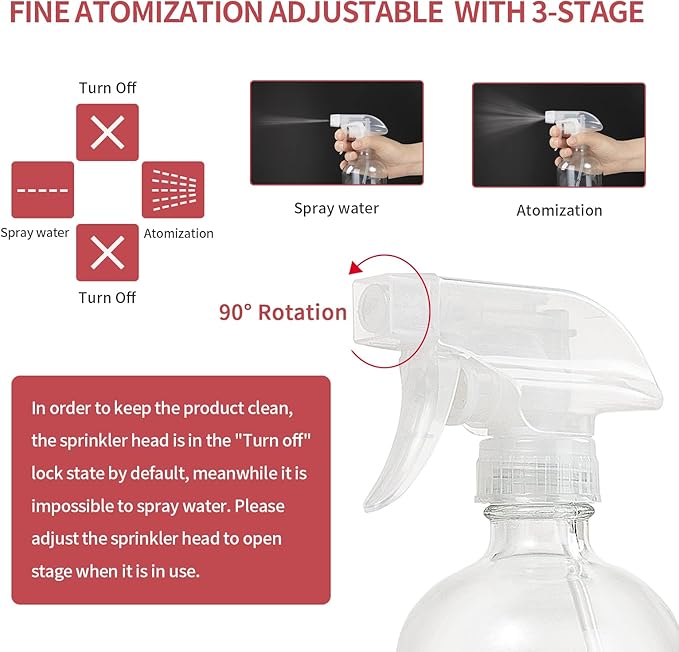 FINE ATOMIZATION ADJUSTABLE WITH 3-STAGE

Turn Off

Spray water

Atomization

Turn Off

Spray water

Atomization

90° Rotation

In order to keep the product clean, the sprinkler head is in the "Turn off" lock state by default, meanwhile it is impossible to spray water. Please adjust the sprinkler head to open stage when it is in use.