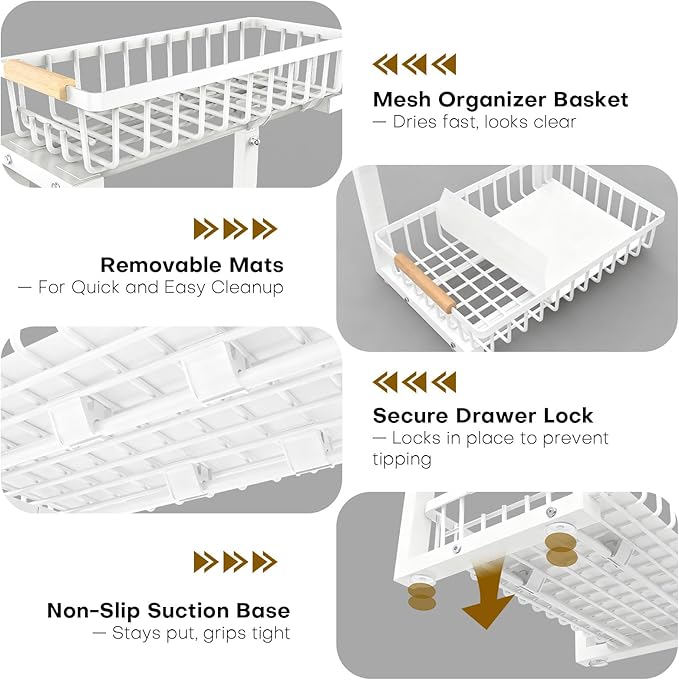 Mesh Organizer Basket
— Dries fast, looks clear

Removable Mats
— For Quick and Easy Cleanup

Secure Drawer Lock
— Locks in place to prevent tipping

Non-Slip Suction Base
— Stays put, grips tight