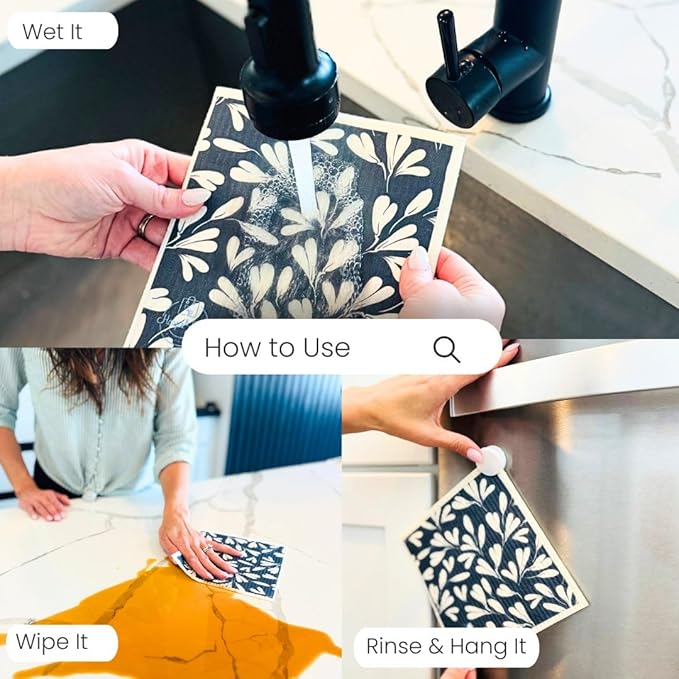 Wet It

How to Use

Wipe It

Rinse & Hang It