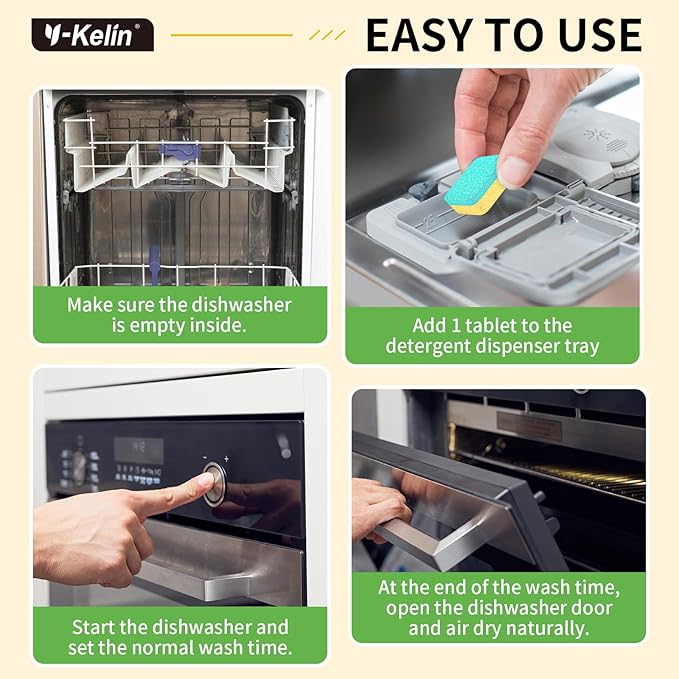 Y-Kelin®

EASY TO USE

Make sure the dishwasher is empty inside.

Add 1 tablet to the detergent dispenser tray

Start the dishwasher and set the normal wash time.

At the end of the wash time, open the dishwasher door and air dry naturally.