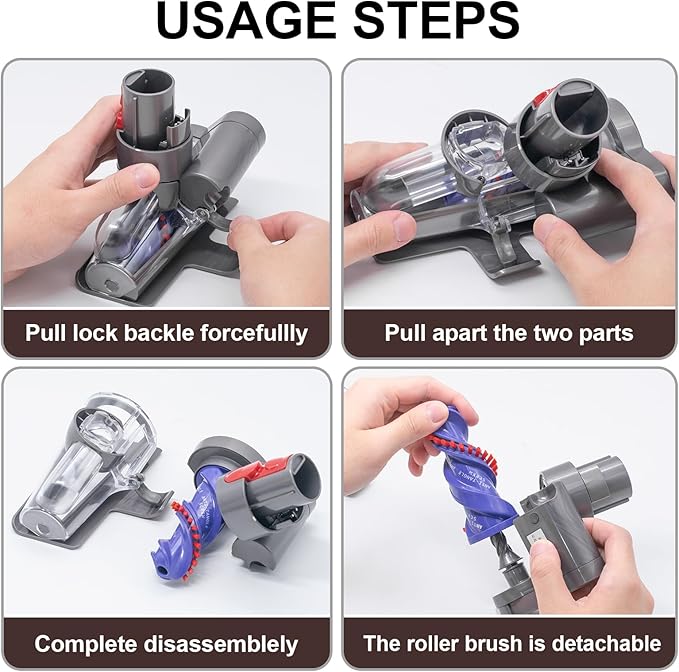 USAGE STEPS

Pull lock backle forcefullly

Pull apart the two parts

Complete disassemblely

The roller brush is detachable