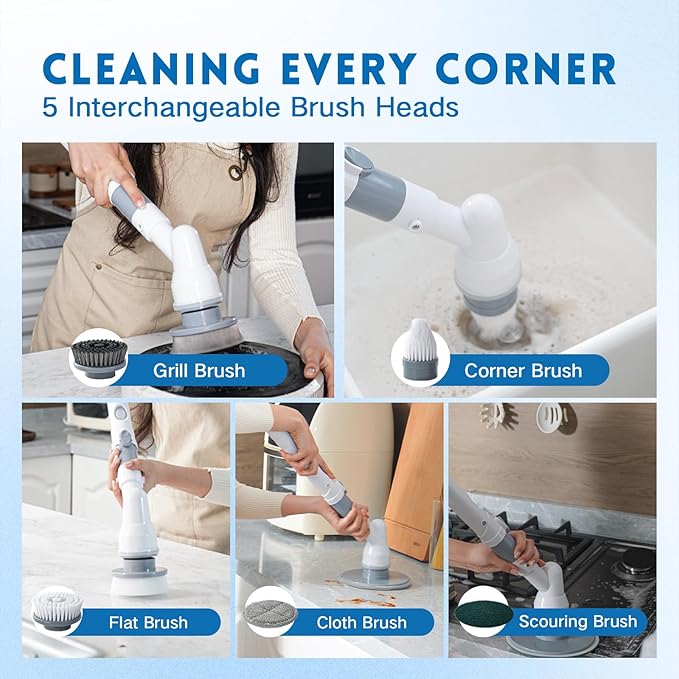 CLEANING EVERY CORNER
5 Interchangeable Brush Heads

Grill Brush

Corner Brush

Flat Brush

Cloth Brush

Scouring Brush