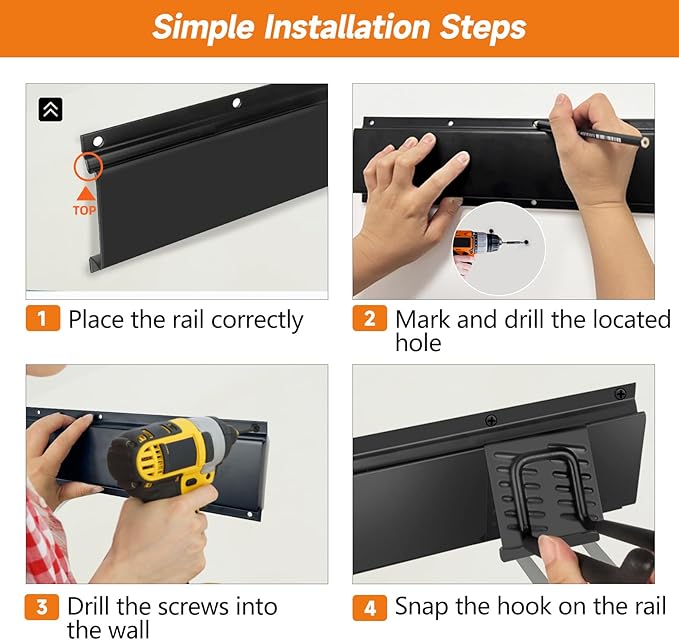 Simple Installation Steps

TOP

1 Place the rail correctly

2 Mark and drill the located hole

3 Drill the screws into the wall

4 Snap the hook on the rail