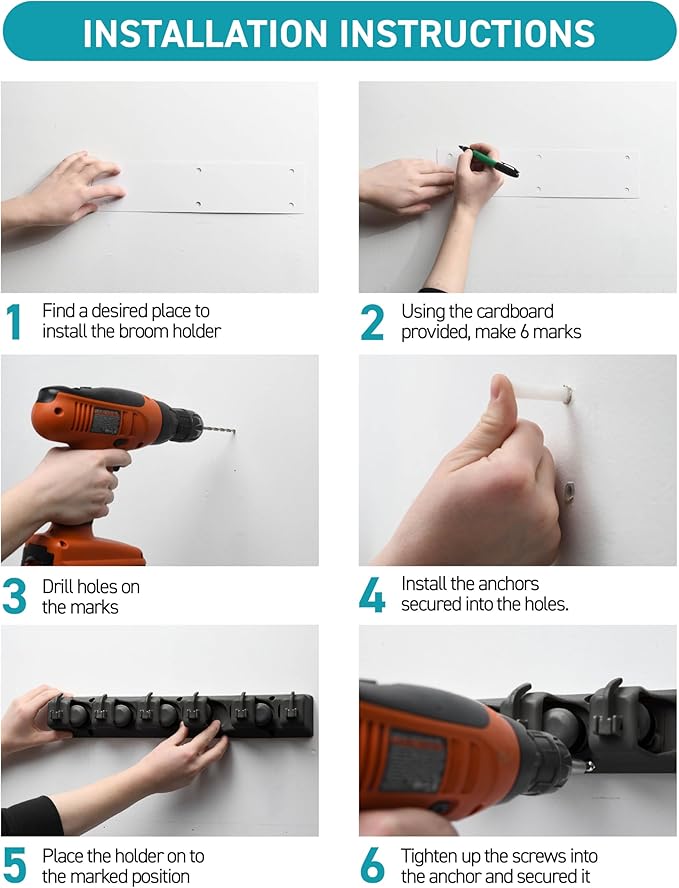 INSTALLATION INSTRUCTIONS

1 Find a desired place to install the broom holder

2 Using the cardboard provided, make 6 marks

3 Drill holes on the marks

4 Install the anchors secured into the holes.

5 Place the holder on to the marked position

6 Tighten up the screws into the anchor and secured it