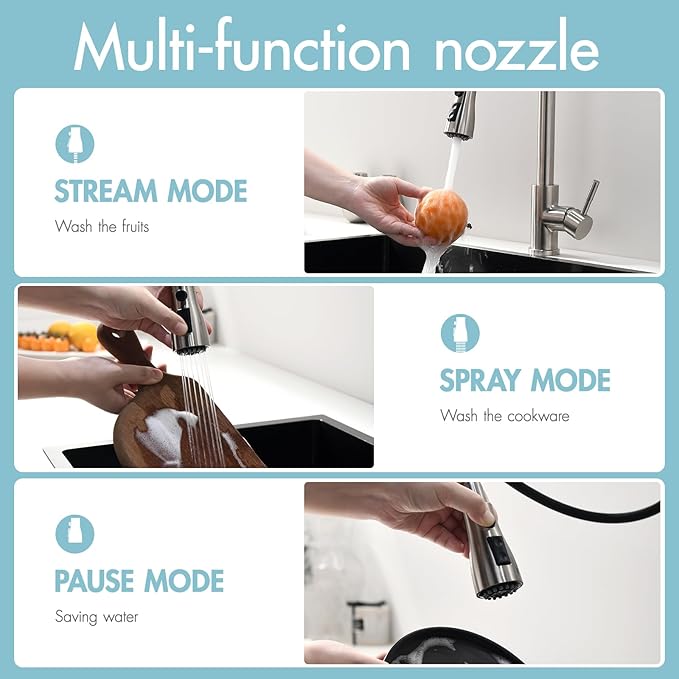 Multi-function nozzle

STREAM MODE

Wash the fruits

SPRAY MODE

Wash the cookware

PAUSE MODE

Saving water