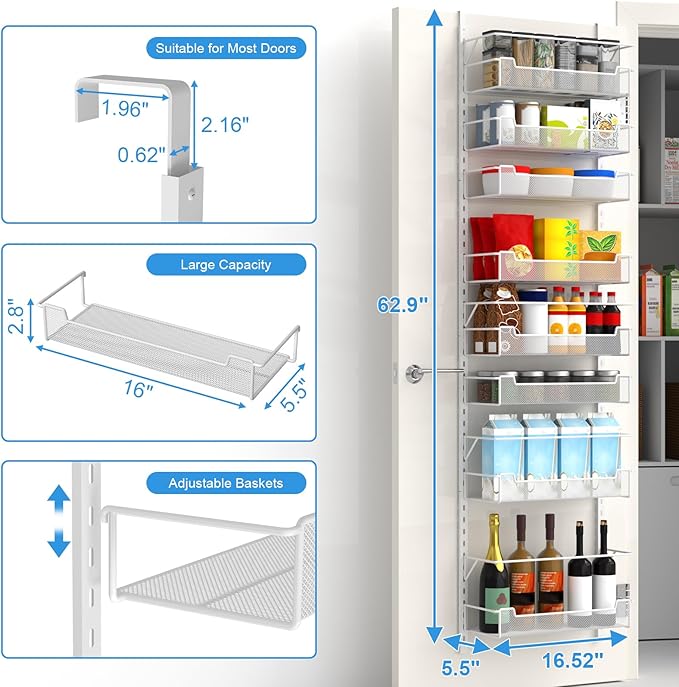 Suitable for Most Doors

1.96"

2.16"

0.62"

Large Capacity

2.8"

16"

5.5"

Adjustable Baskets

62.9"

5.5"

16.52"