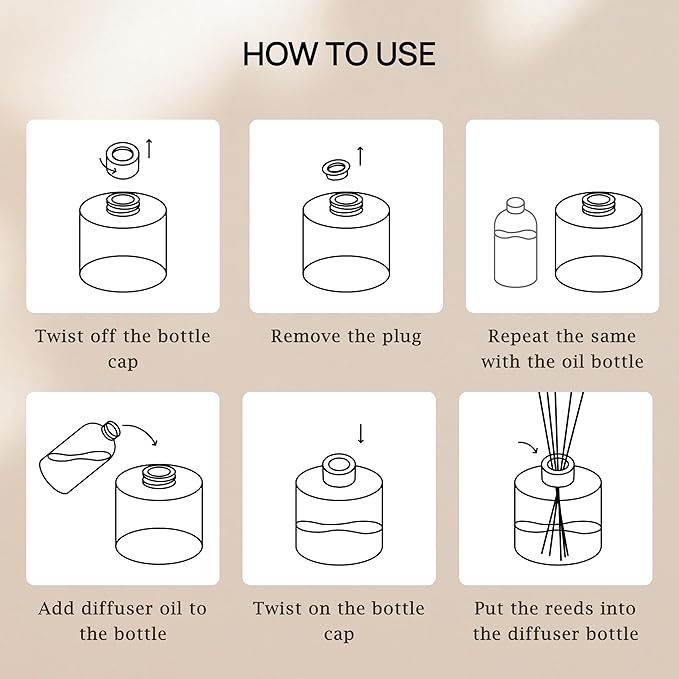 HOW TO USE

Twist off the bottle cap

Remove the plug

Repeat the same with the oil bottle

Add diffuser oil to the bottle

Twist on the bottle cap

Put the reeds into the diffuser bottle