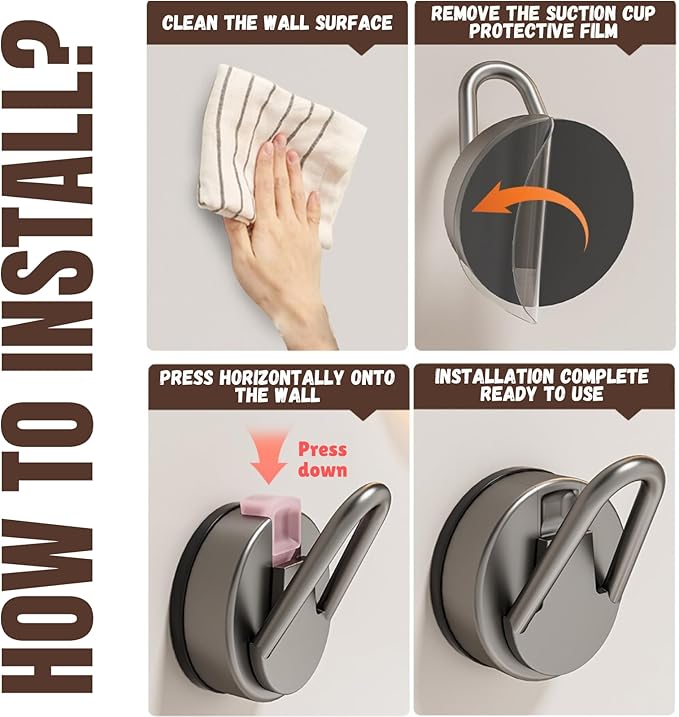 HOW TO INSTALL?

CLEAN THE WALL SURFACE

REMOVE THE SUCTION CUP PROTECTIVE FILM

PRESS HORIZONTALLY ONTO THE WALL

Press down

INSTALLATION COMPLETE READY TO USE