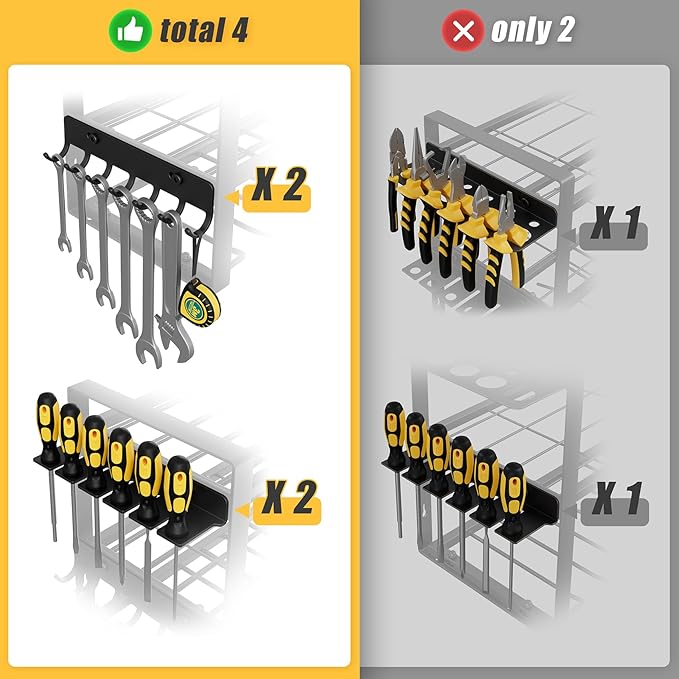 total 4

X 2

X 2

only 2

X 1

X 1