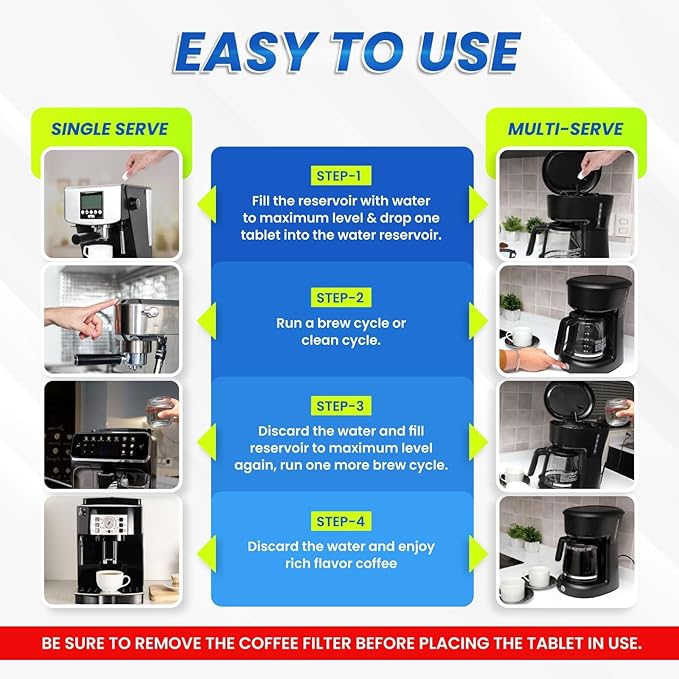 EASY TO USE

SINGLE SERVE

MULTI-SERVE

STEP-1

Fill the reservoir with water to maximum level & drop one tablet into the water reservoir.

STEP-2

Run a brew cycle or clean cycle.

STEP-3

Discard the water and fill reservoir to maximum level again, run one more brew cycle.

STEP-4

Discard the water and enjoy rich flavor coffee

BE SURE TO REMOVE THE COFFEE FILTER BEFORE PLACING THE TABLET IN USE.