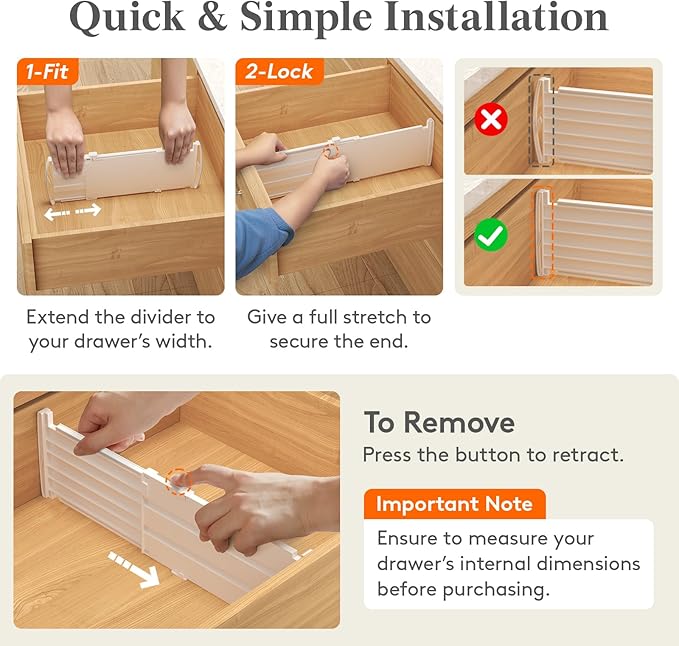 Quick & Simple Installation

1-Fit

2-Lock

Extend the divider to your drawer's width.

Give a full stretch to secure the end.

To Remove

Press the button to retract.

Important Note

Ensure to measure your drawer's internal dimensions before purchasing.