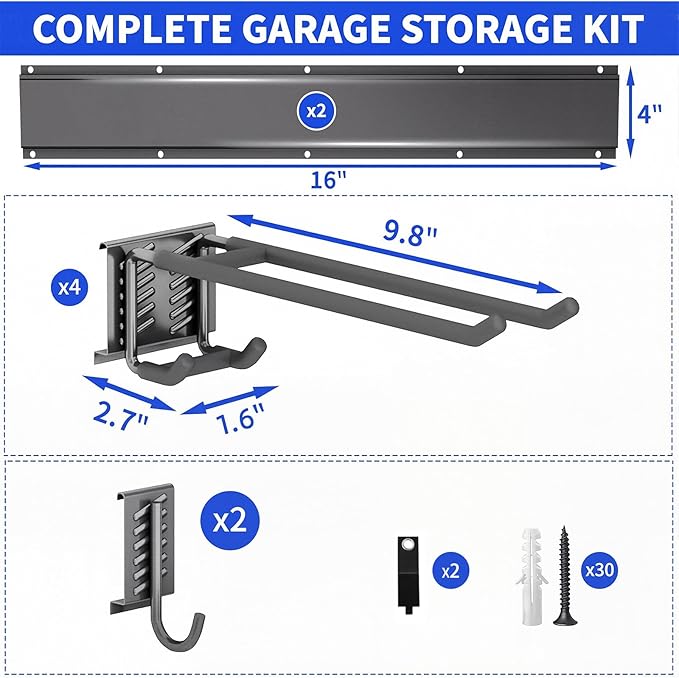 COMPLETE GARAGE STORAGE KIT

x2

4"

16"

9.8"

x4

2.7"

1.6"

x2

x2

x30