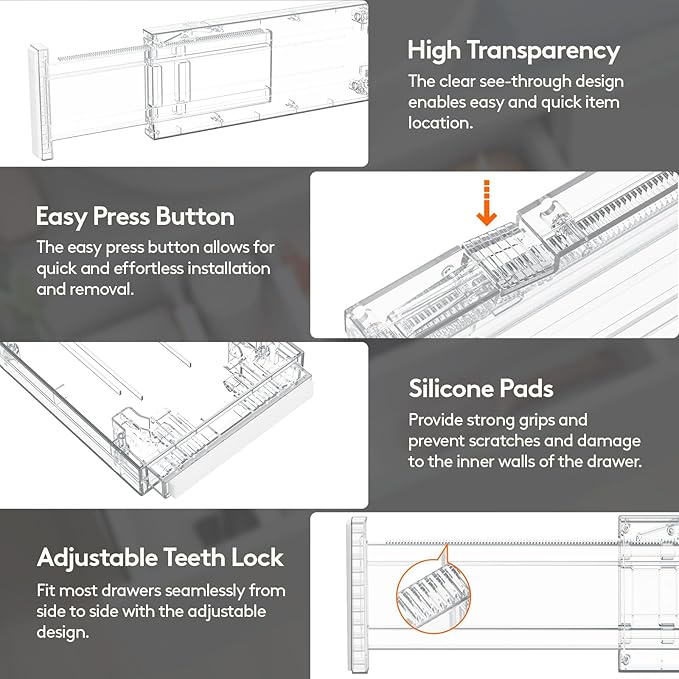 High Transparency
The clear see-through design enables easy and quick item location.

Easy Press Button
The easy press button allows for quick and effortless installation and removal.

Silicone Pads
Provide strong grips and prevent scratches and damage to the inner walls of the drawer.

Adjustable Teeth Lock
Fit most drawers seamlessly from side to side with the adjustable design.