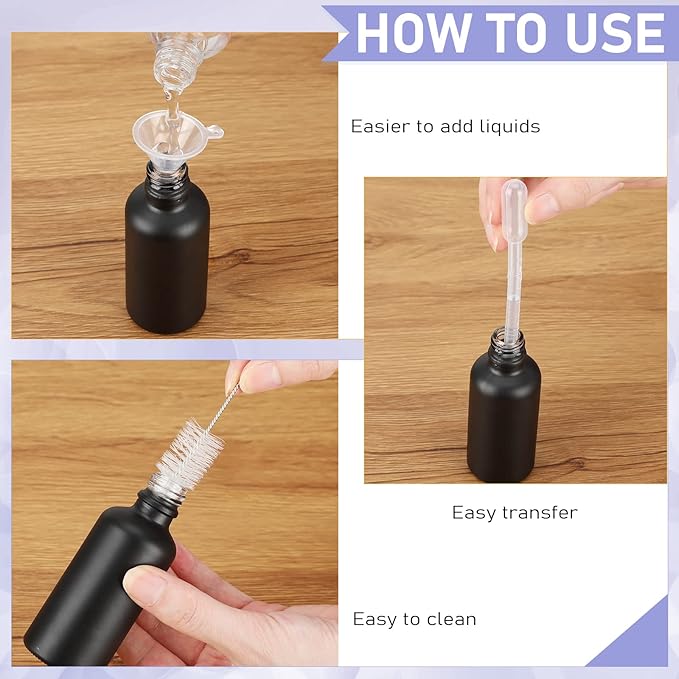 HOW TO USE

Easier to add liquids

Easy transfer

Easy to clean