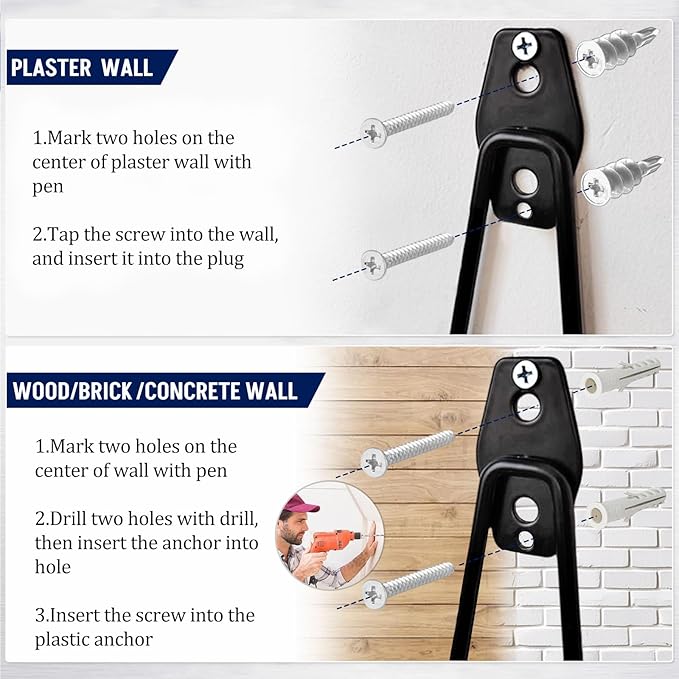 PLASTER WALL

1.Mark two holes on the center of plaster wall with pen

2.Tap the screw into the wall, and insert it into the plug

WOOD/BRICK /CONCRETE WALL

1.Mark two holes on the center of wall with pen

2.Drill two holes with drill, then insert the anchor into hole

3.Insert the screw into the plastic anchor