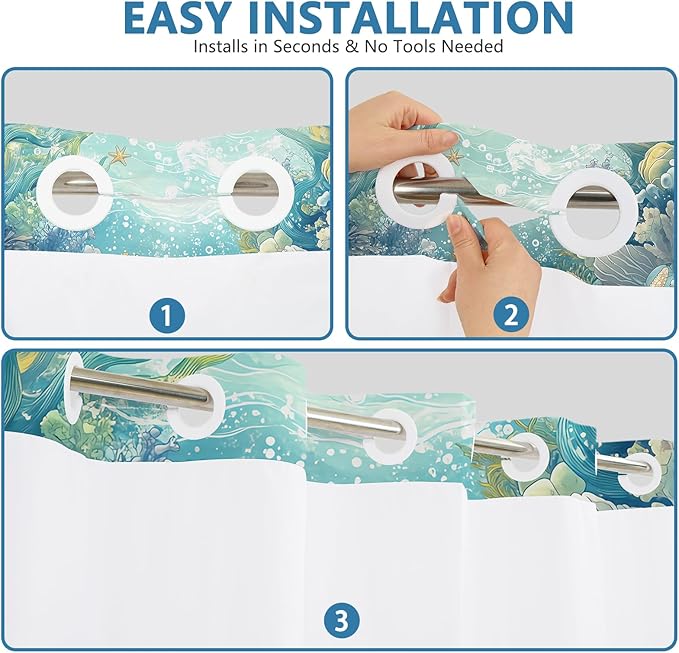 EASY INSTALLATION
Installs in Seconds & No Tools Needed

1

2

3