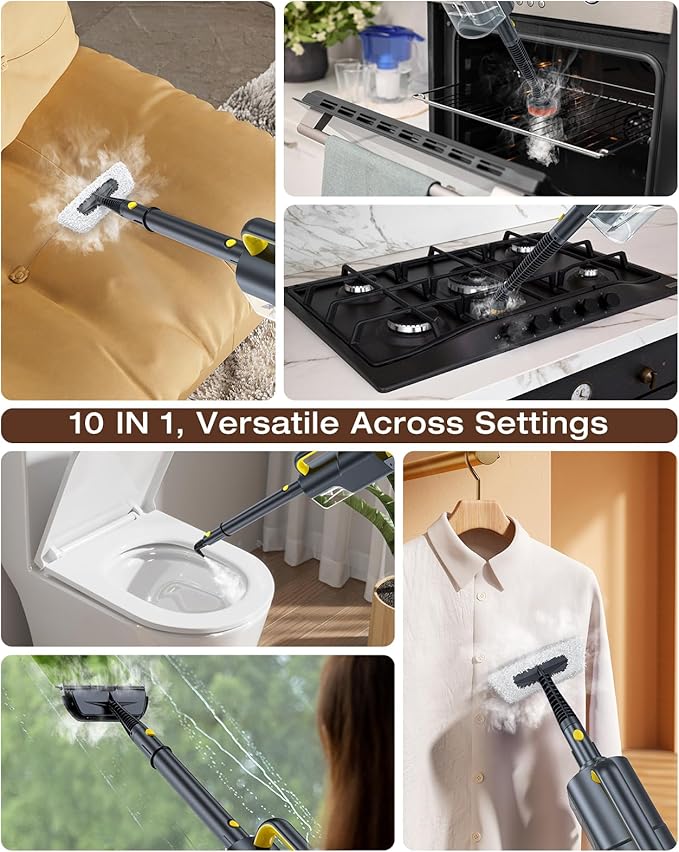 10 IN 1, Versatile Across Settings