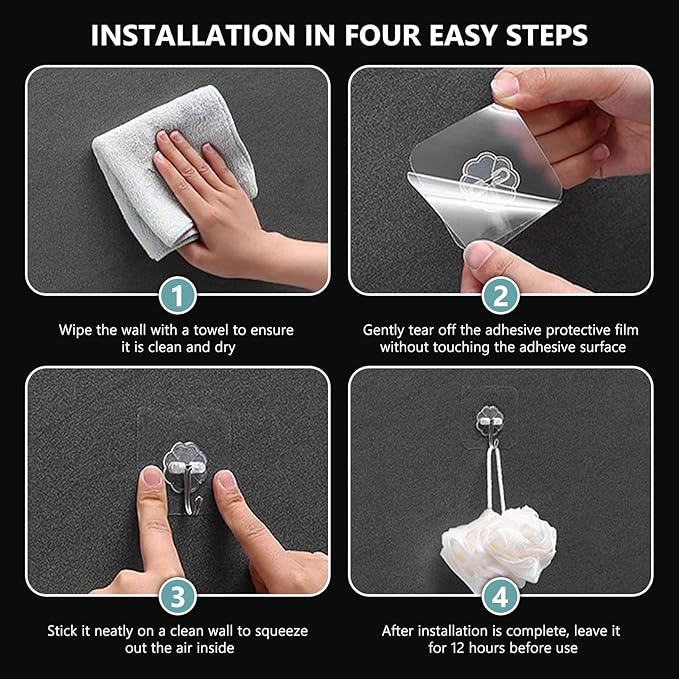 INSTALLATION IN FOUR EASY STEPS

1

Wipe the wall with a towel to ensure it is clean and dry

2

Gently tear off the adhesive protective film without touching the adhesive surface

3

Stick it neatly on a clean wall to squeeze out the air inside

4

After installation is complete, leave it for 12 hours before use