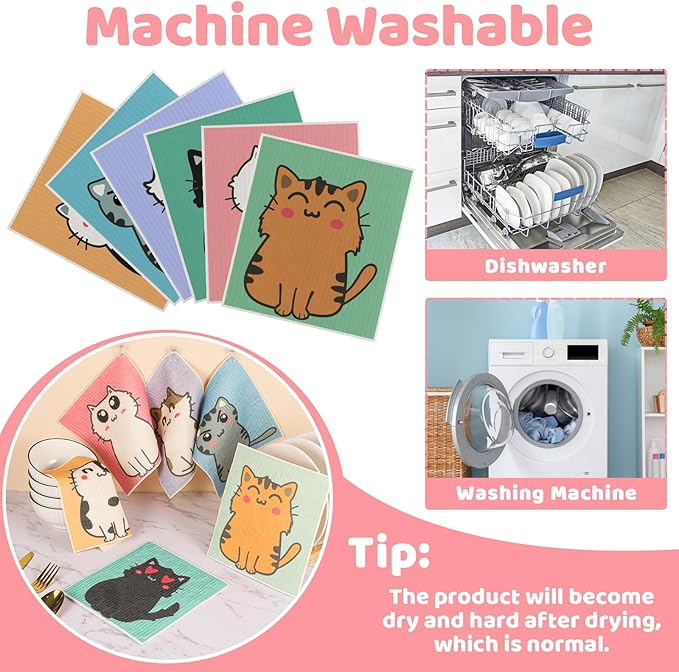 Machine Washable

Dishwasher

Washing Machine

Tip:

The product will become dry and hard after drying, which is normal.