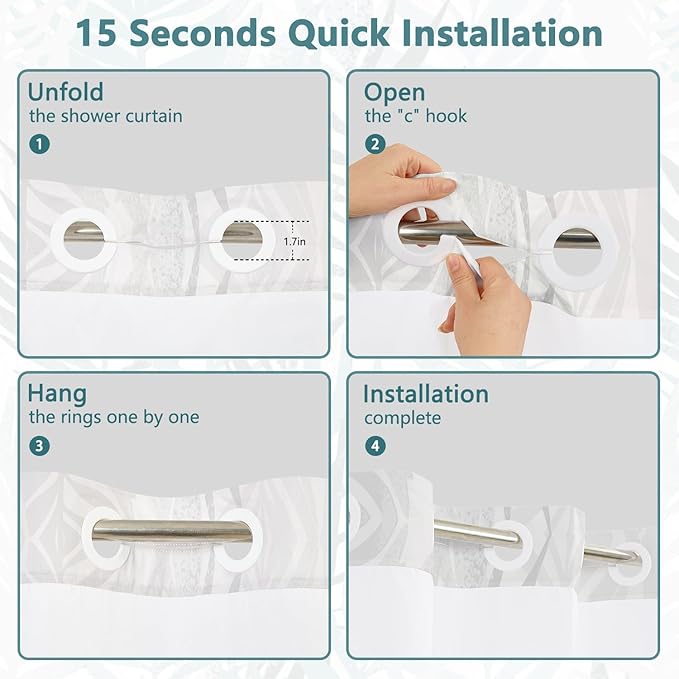 15 Seconds Quick Installation

Unfold
the shower curtain
1

1.7in

Open
the "c" hook
2

Hang
the rings one by one
3

Installation
complete
4