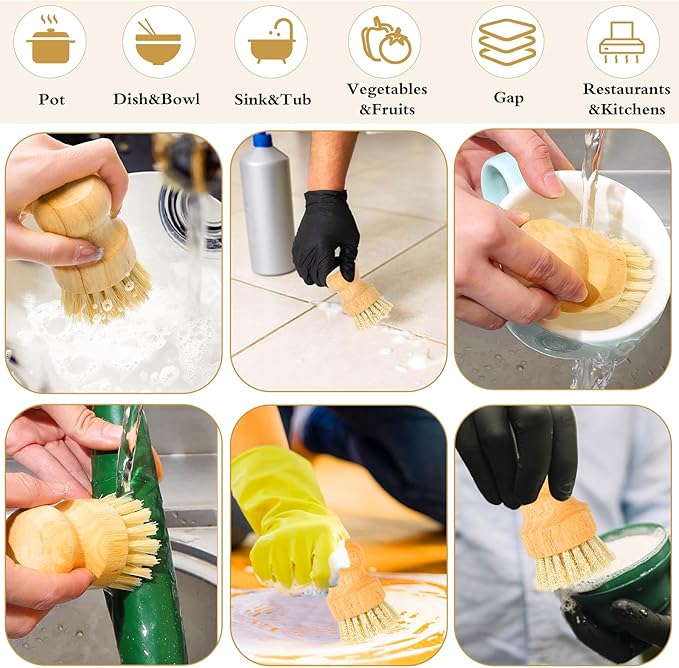 Pot

Dish&Bowl

Sink&Tub

Vegetables &Fruits

Gap

Restaurants &Kitchens