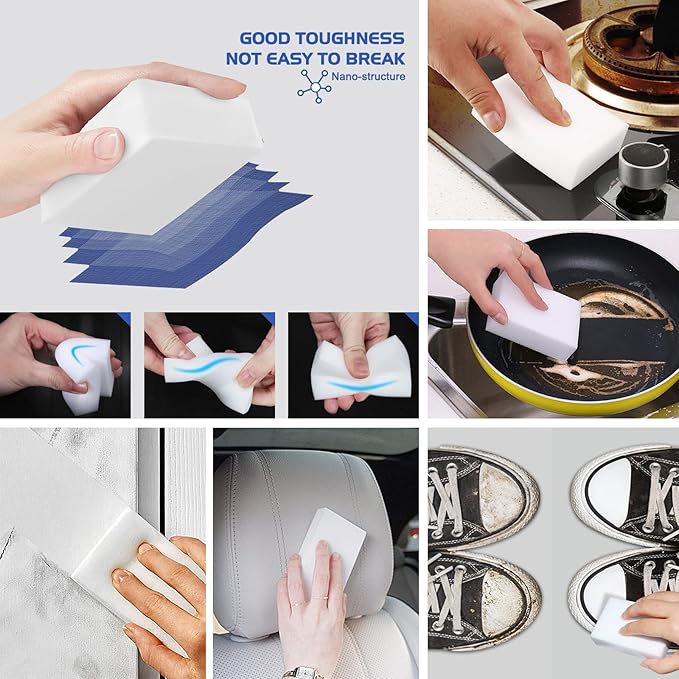 GOOD TOUGHNESS
NOT EASY TO BREAK
Nano-structure