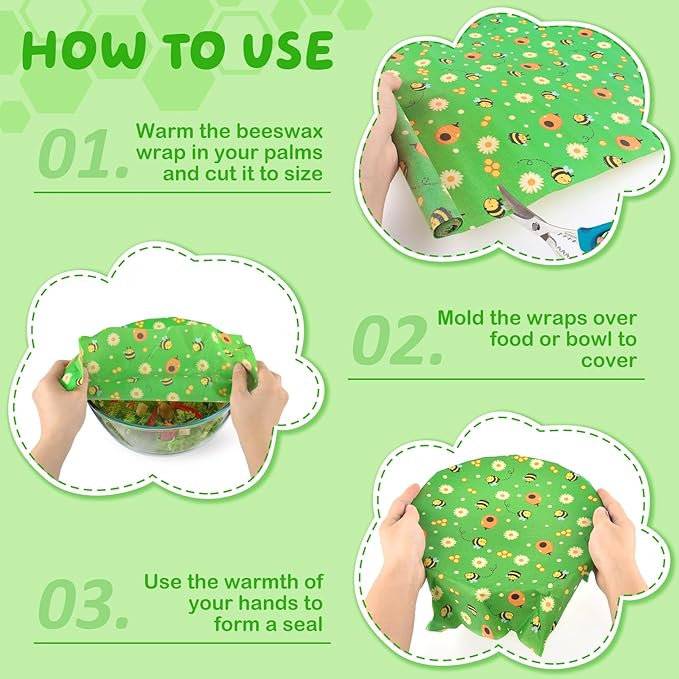 HOW TO USE

01. Warm the beeswax wrap in your palms and cut it to size

02. Mold the wraps over food or bowl to cover

03. Use the warmth of your hands to form a seal