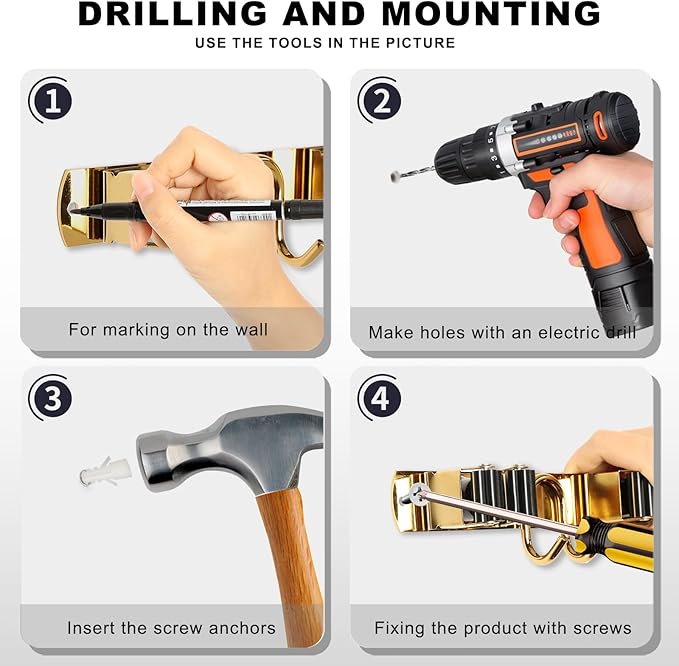 DRILLING AND MOUNTING

USE THE TOOLS IN THE PICTURE

1

For marking on the wall

2

Make holes with an electric drill

3

Insert the screw anchors

4

Fixing the product with screws