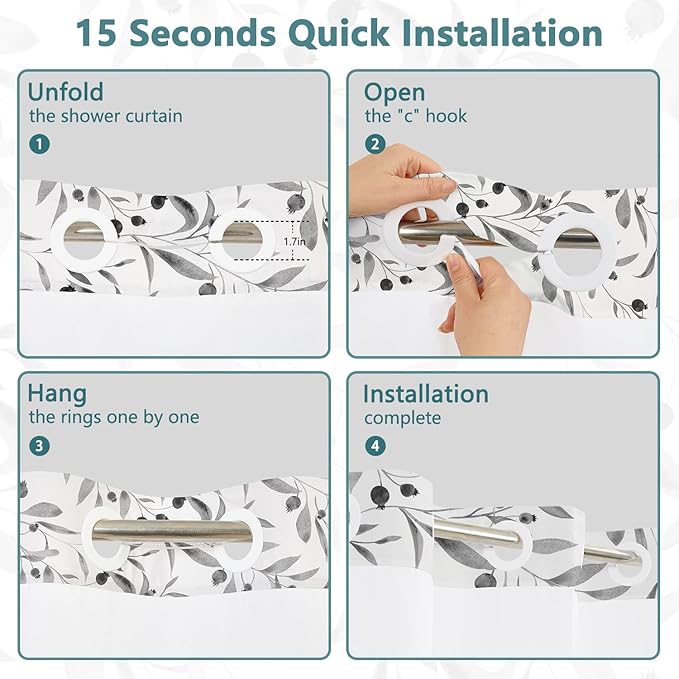 15 Seconds Quick Installation

Unfold
the shower curtain
1

1.7in

Open
the "c" hook
2

Hang
the rings one by one
3

Installation
complete
4