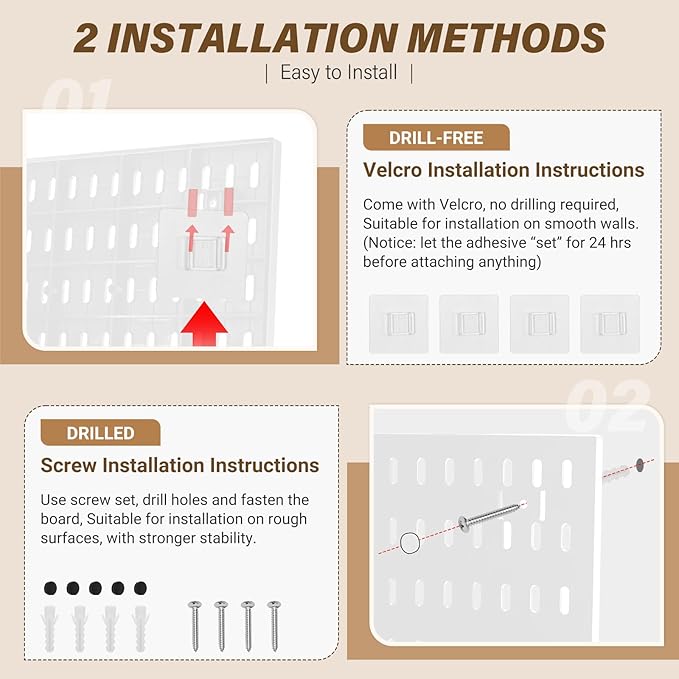 2 INSTALLATION METHODS

| Easy to Install |

01

DRILL-FREE

Velcro Installation Instructions

Come with Velcro, no drilling required, Suitable for installation on smooth walls. (Notice: let the adhesive “set” for 24 hrs before attaching anything)

02

DRILLED

Screw Installation Instructions

Use screw set, drill holes and fasten the board, Suitable for installation on rough surfaces, with stronger stability.