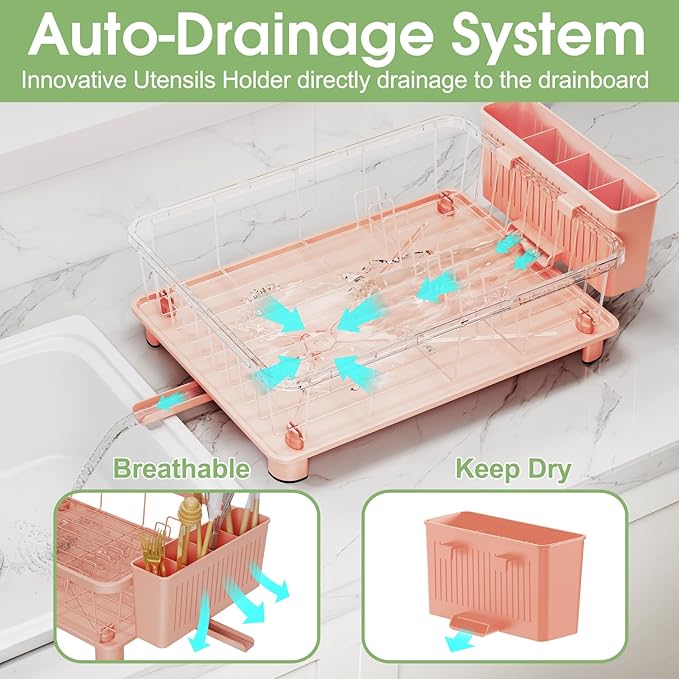 Auto-Drainage System
Innovative Utensils Holder directly drainage to the drainboard

Breathable

Keep Dry