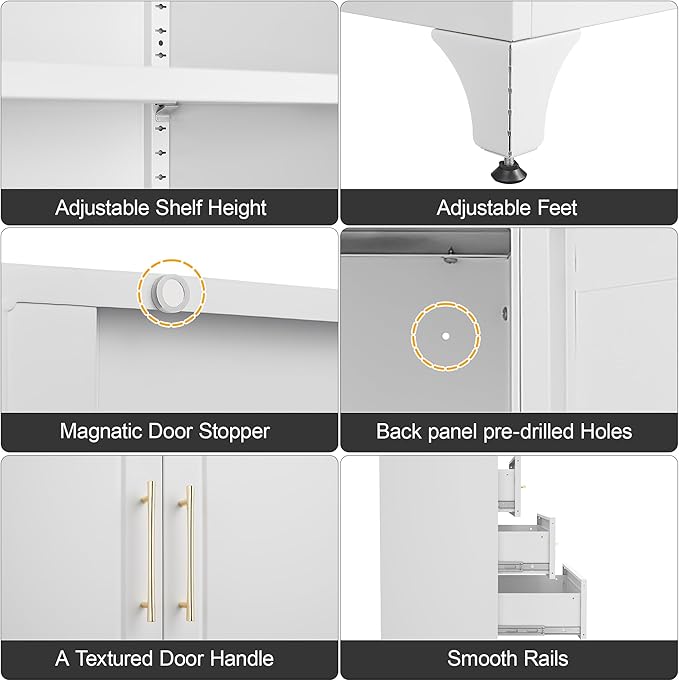 Adjustable Shelf Height

Adjustable Feet

Magnatic Door Stopper

Back panel pre-drilled Holes

A Textured Door Handle

Smooth Rails