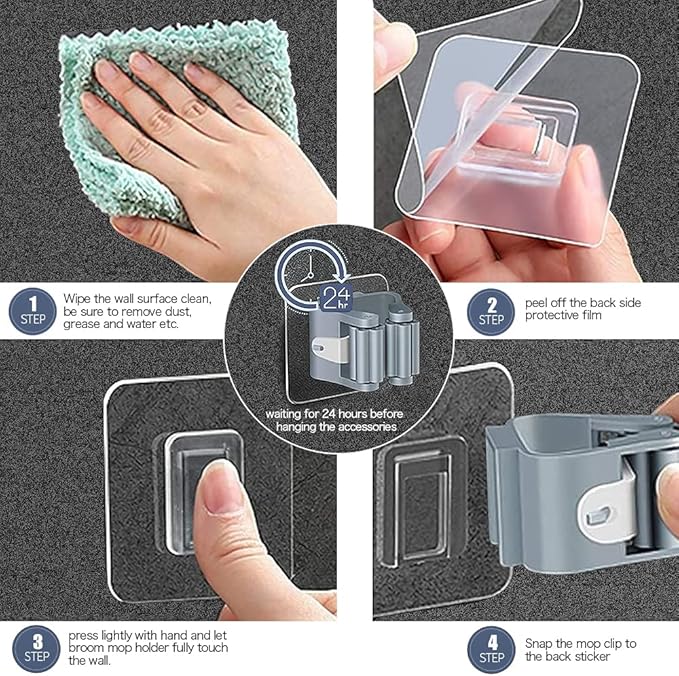 1 STEP
Wipe the wall surface clean, be sure to remove dust, grease and water etc.

2 STEP
peel off the back side protective film

24 hr
waiting for 24 hours before hanging the accessories

3 STEP
press lightly with hand and let broom mop holder fully touch the wall.

4 STEP
Snap the mop clip to the back sticker