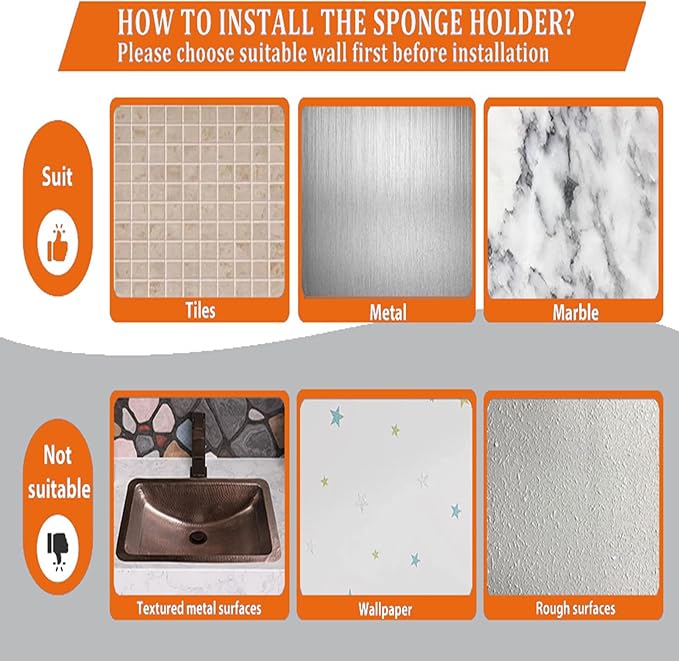 HOW TO INSTALL THE SPONGE HOLDER?
Please choose suitable wall first before installation

Suit

Tiles

Metal

Marble

Not suitable

Textured metal surfaces

Wallpaper

Rough surfaces