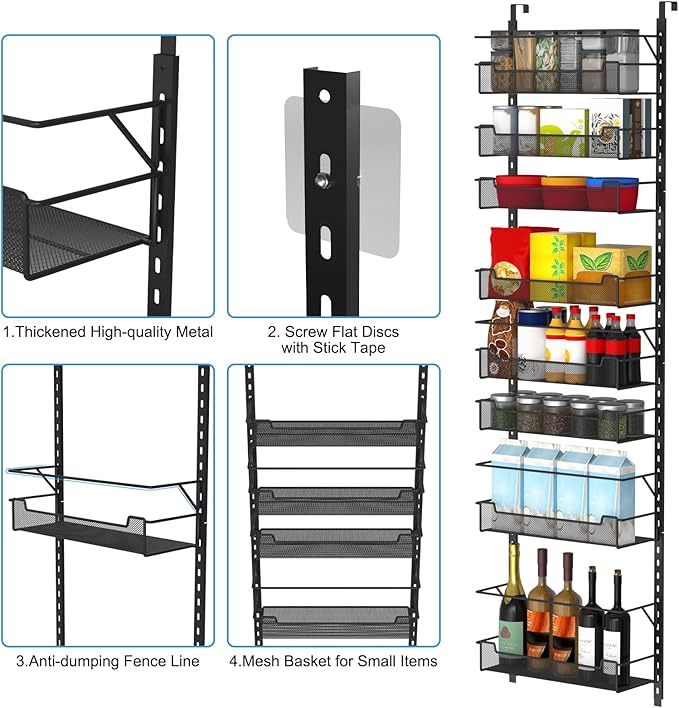 1.Thickened High-quality Metal

2. Screw Flat Discs with Stick Tape

3.Anti-dumping Fence Line

4.Mesh Basket for Small Items