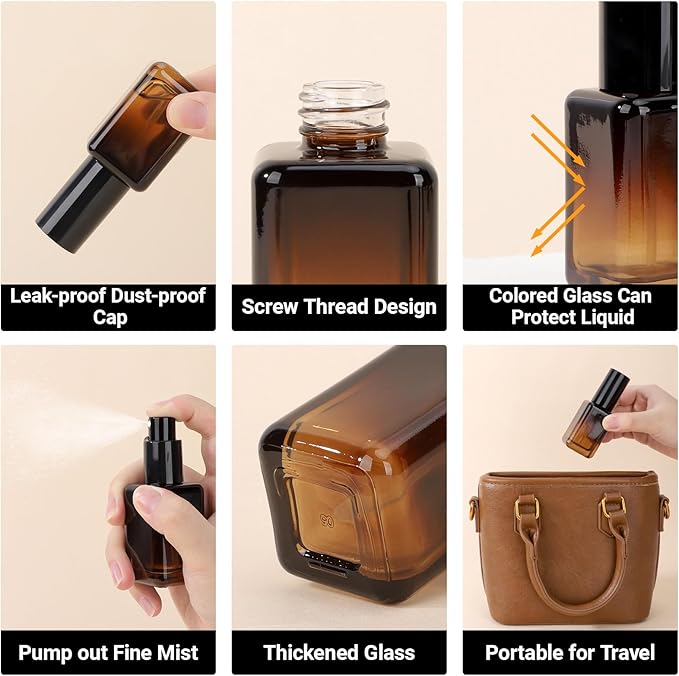 Leak-proof Dust-proof Cap

Screw Thread Design

Colored Glass Can Protect Liquid

Pump out Fine Mist

Thickened Glass

Portable for Travel