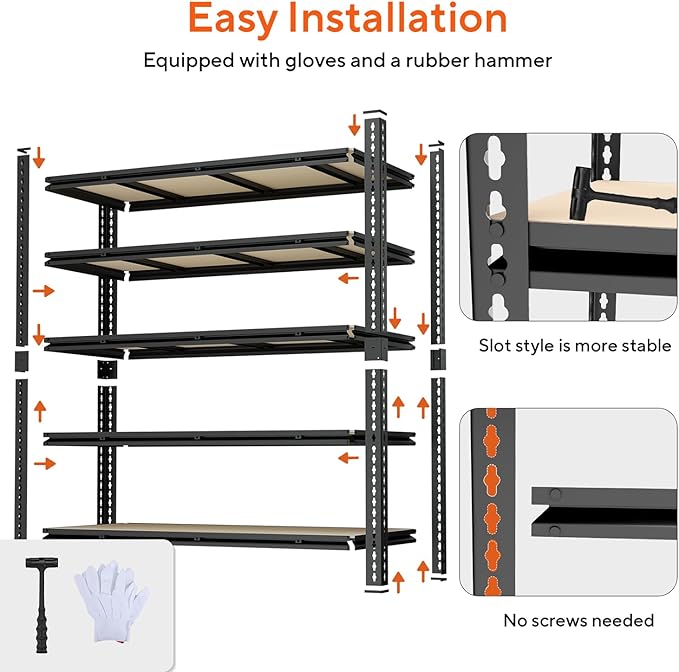 Easy Installation

Equipped with gloves and a rubber hammer

Slot style is more stable

No screws needed