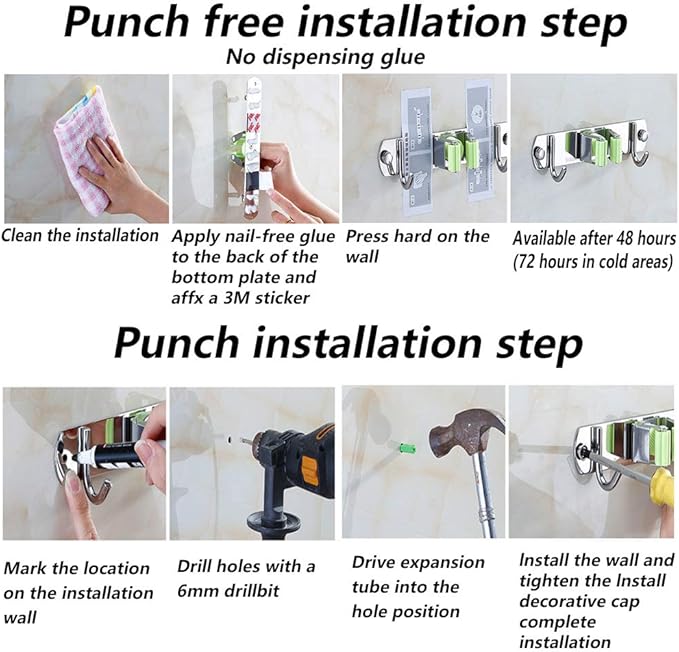 Punch free installation step
No dispensing glue

Clean the installation

Apply nail-free glue to the back of the bottom plate and affx a 3M sticker

Press hard on the wall

Available after 48 hours (72 hours in cold areas)

Punch installation step

Mark the location on the installation wall

Drill holes with a 6mm drillbit

Drive expansion tube into the hole position

Install the wall and tighten the Install decorative cap complete installation