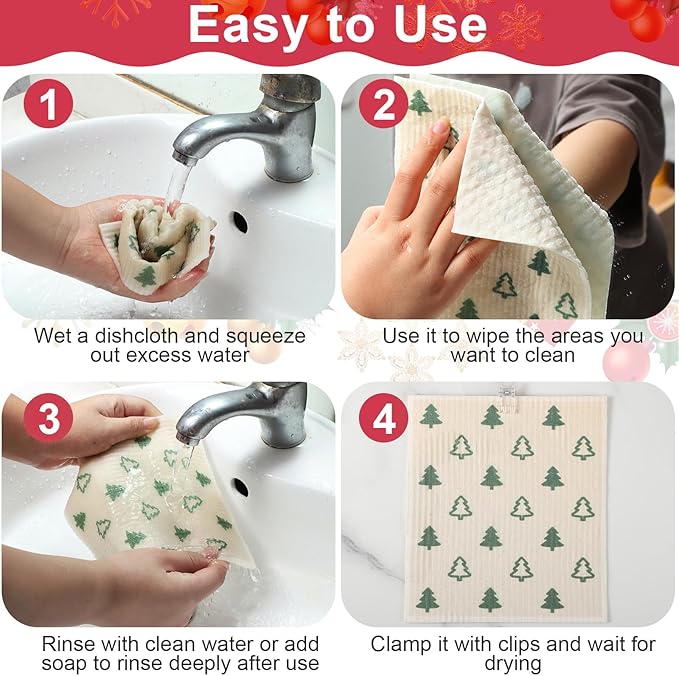 Easy to Use

1

Wet a dishcloth and squeeze out excess water

2

Use it to wipe the areas you want to clean

3

Rinse with clean water or add soap to rinse deeply after use

4

Clamp it with clips and wait for drying