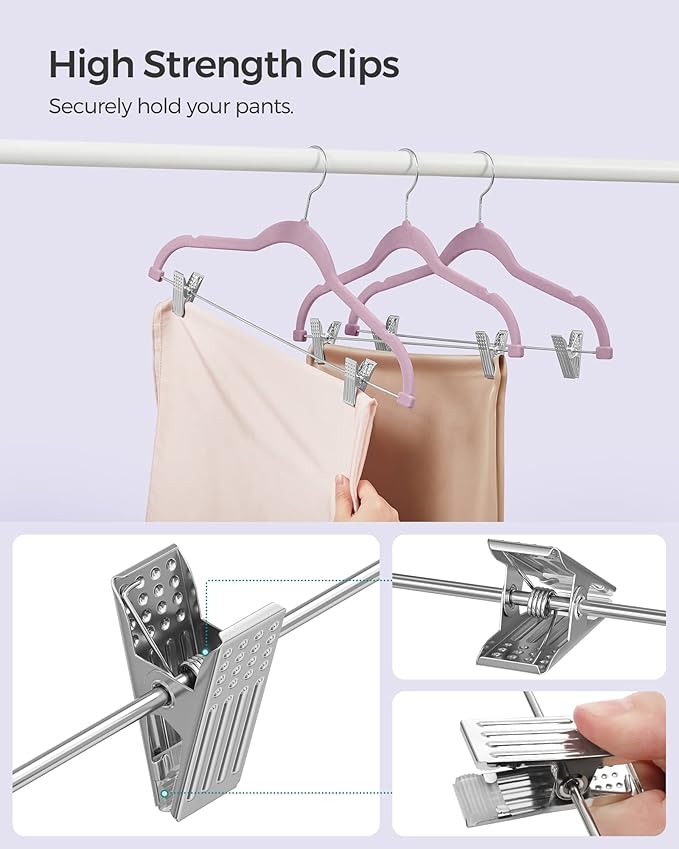 High Strength Clips

Securely hold your pants.