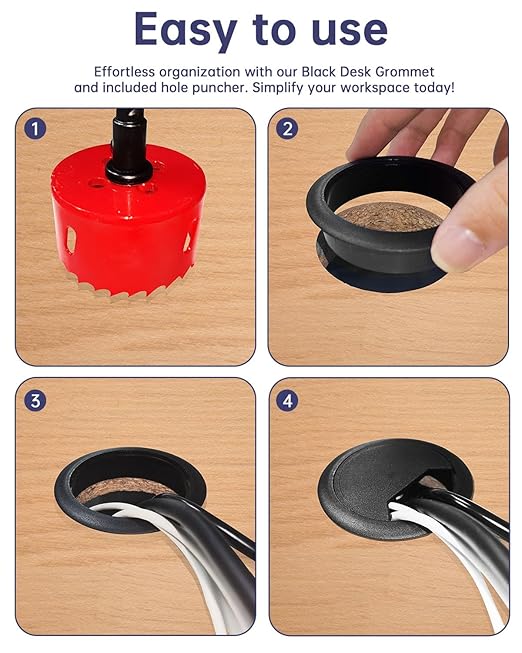 Easy to use

Effortless organization with our Black Desk Grommet and included hole puncher. Simplify your workspace today!

1

2

3

4