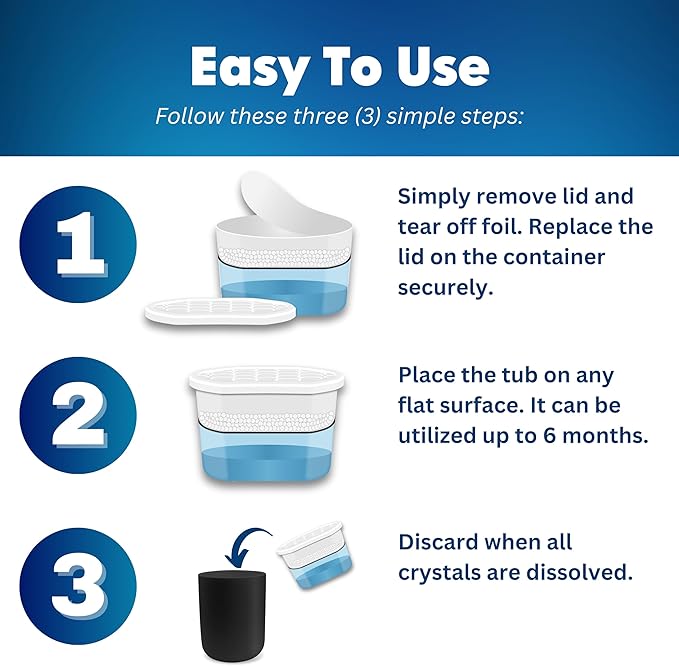 Easy To Use

Follow these three (3) simple steps:

1

Simply remove lid and tear off foil. Replace the lid on the container securely.

2

Place the tub on any flat surface. It can be utilized up to 6 months.

3

Discard when all crystals are dissolved.