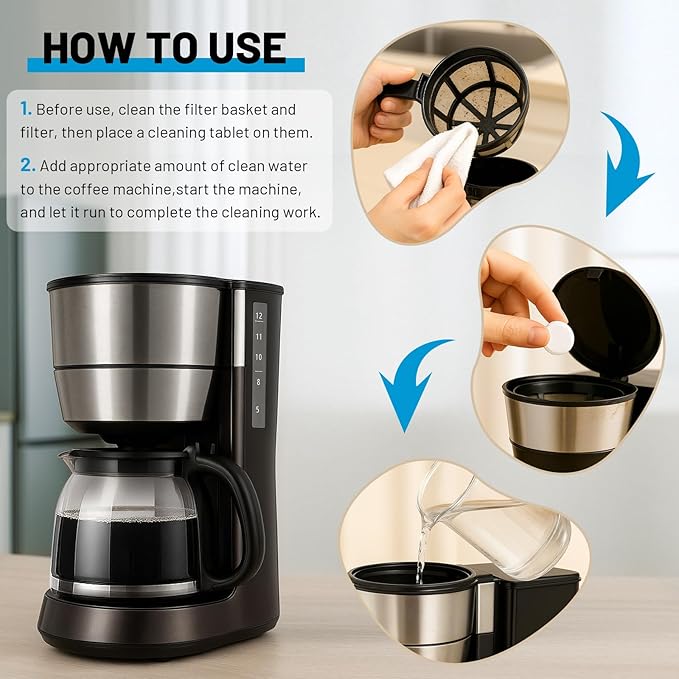 HOW TO USE

1. Before use, clean the filter basket and filter, then place a cleaning tablet on them.

2. Add appropriate amount of clean water to the coffee machine,start the machine, and let it run to complete the cleaning work.

12
11
10
8
5