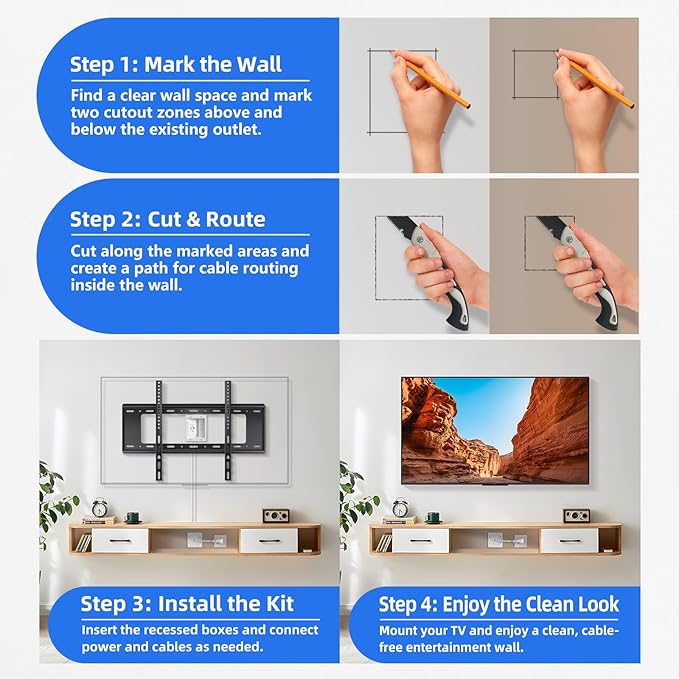 Step 1: Mark the Wall

Find a clear wall space and mark two cutout zones above and below the existing outlet.

Step 2: Cut & Route

Cut along the marked areas and create a path for cable routing inside the wall.

Step 3: Install the Kit

Insert the recessed boxes and connect power and cables as needed.

Step 4: Enjoy the Clean Look

Mount your TV and enjoy a clean, cable-free entertainment wall.