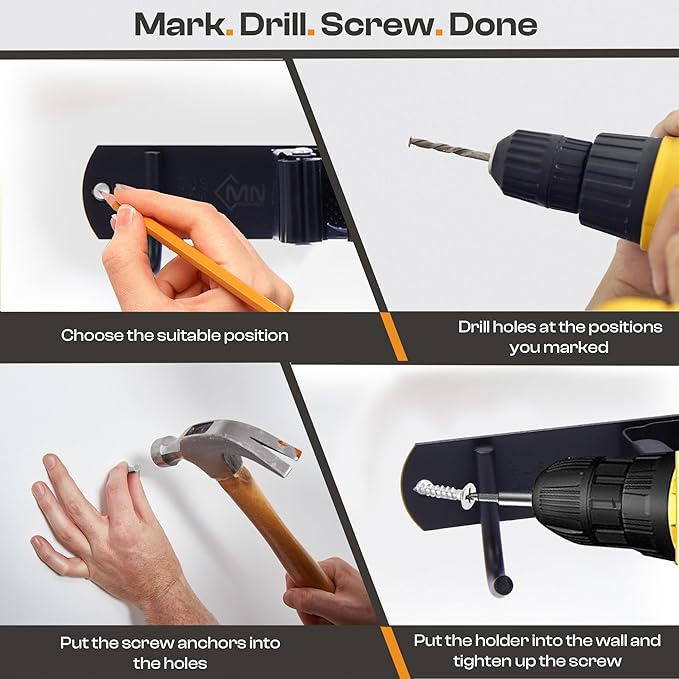 Mark. Drill. Screw. Done

MN

Choose the suitable position

Drill holes at the positions you marked

Put the screw anchors into the holes

Put the holder into the wall and tighten up the screw