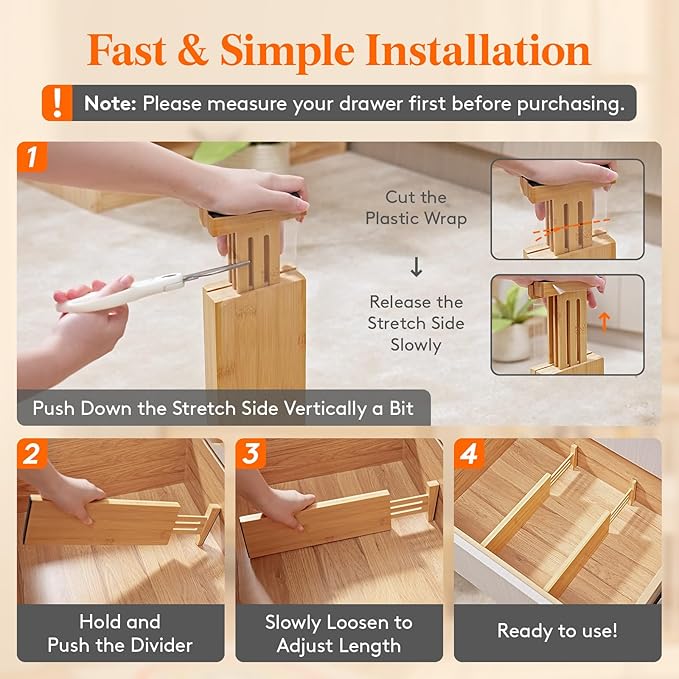 Fast & Simple Installation

! Note: Please measure your drawer first before purchasing.

1

Cut the Plastic Wrap

↓

Release the Stretch Side Slowly

Push Down the Stretch Side Vertically a Bit

2

Hold and Push the Divider

3

Slowly Loosen to Adjust Length

4

Ready to use!